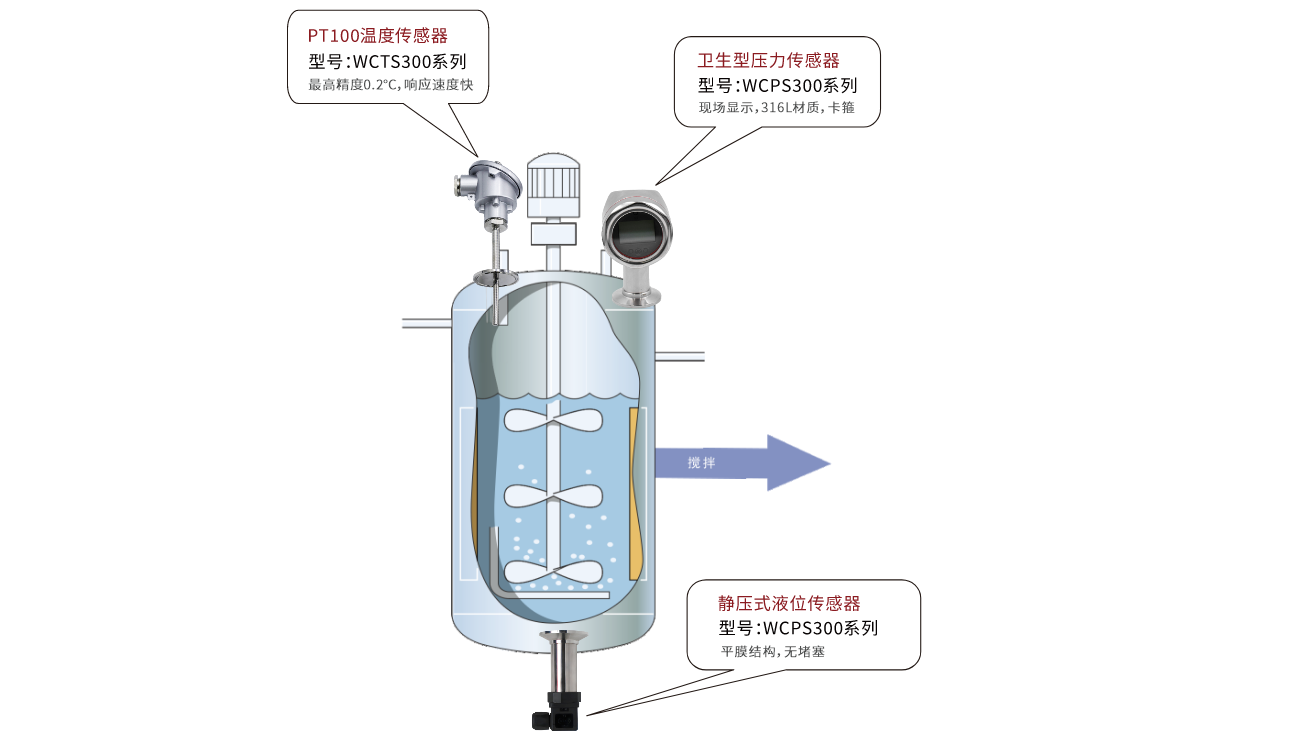 PT100温度传感器
型号:WCTS300系列
最高精度0.2°C,响应速度快

卫生型压力传感器
型号:WCPS300系列
现场显示,316L材质,卡箍

搅拌

静压式液位传感器
型号:WCPS300系列
平膜结构,无堵塞